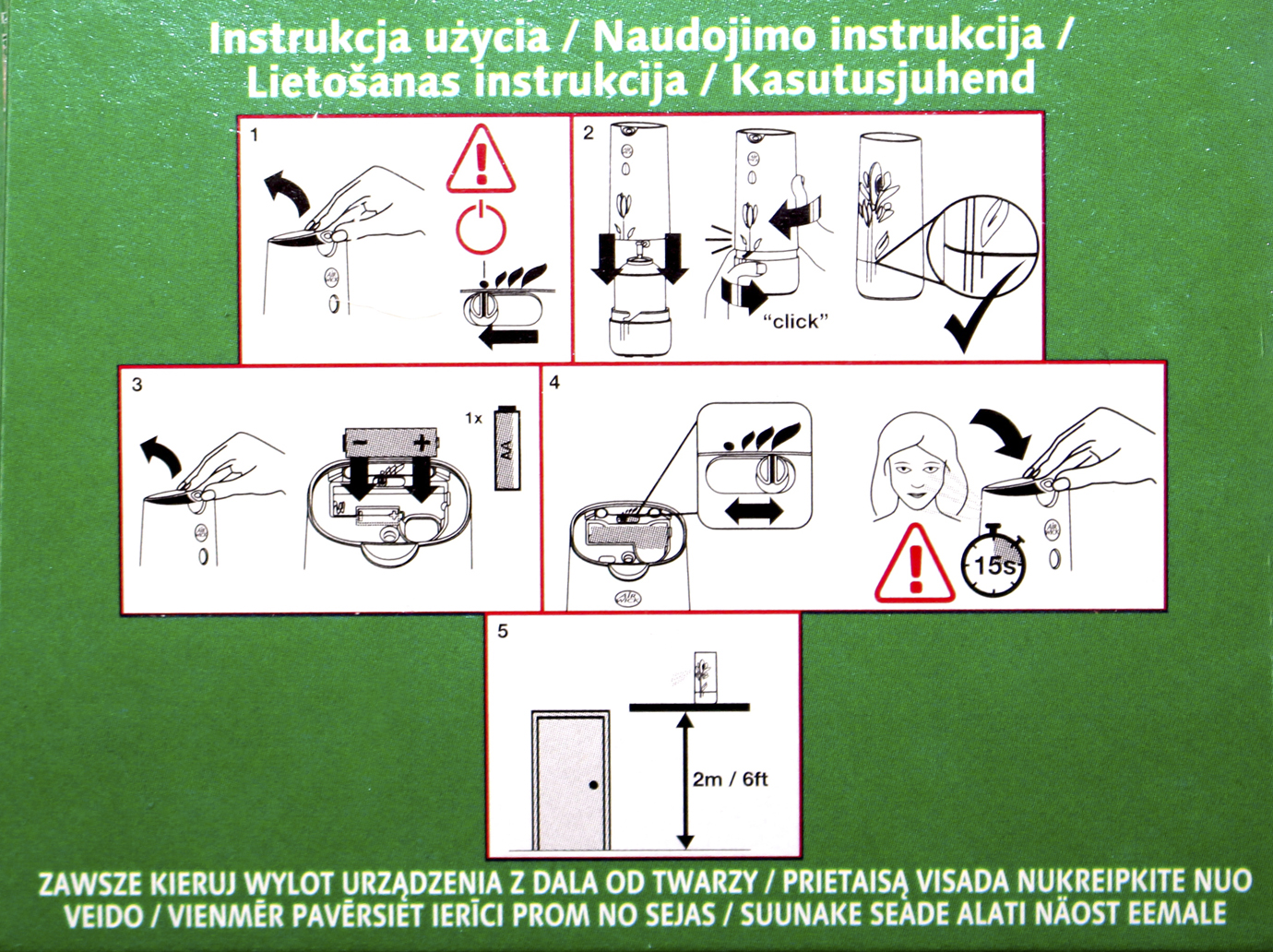 Instrukcja użycia / Naudojimo instrukcija / Lietošanas instrukcija / Kasutusjuhend

1

2

"click"

3

1x

AA

4

15s

5

2m / 6ft

ZAWSZE KIERUJ WYLOT URZĄDZENIA Z DALA OD TWARZY / PRIETAISĄ VISADA NUKREIPKITE NUO VEIDO / VIENMĒR PAVĒRSIET IERĪCI PROM NO SEJAS / SUUNAKE SEADE ALATI NÄOST EEMALE