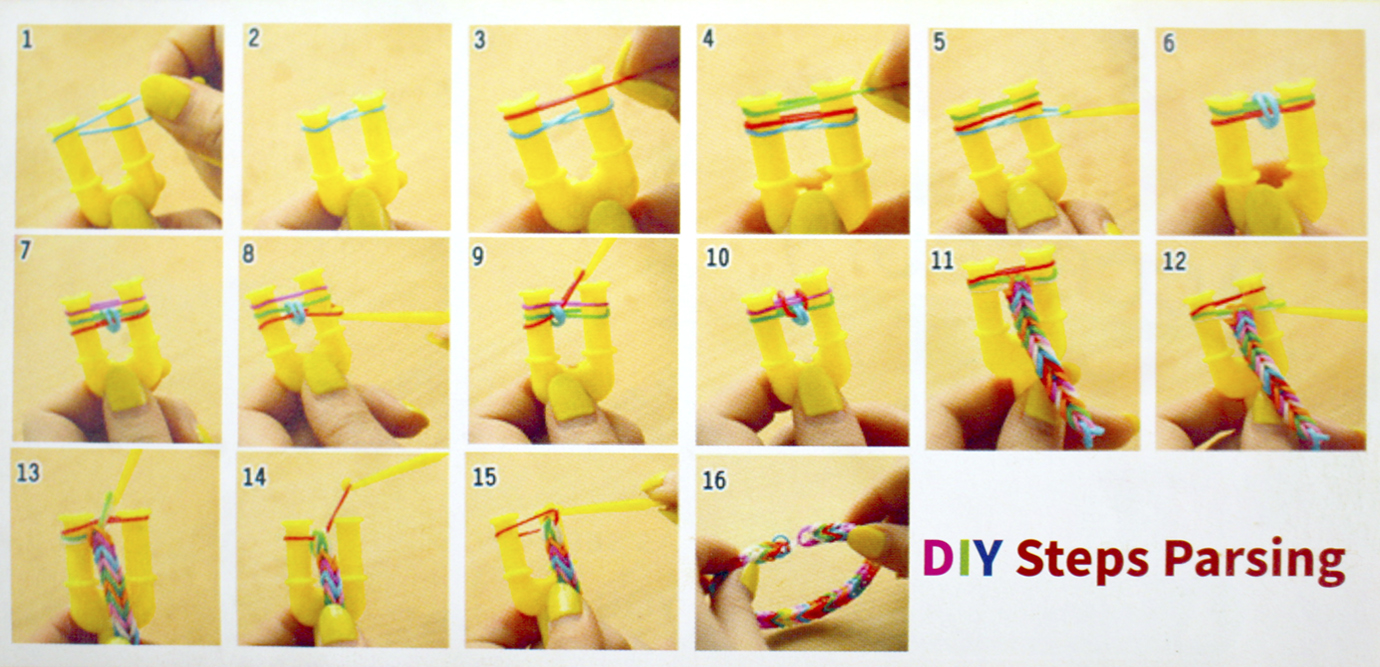 1

2

3

4

5

6

7

8

9

10

11

12

13

14

15

16

DIY Steps Parsing